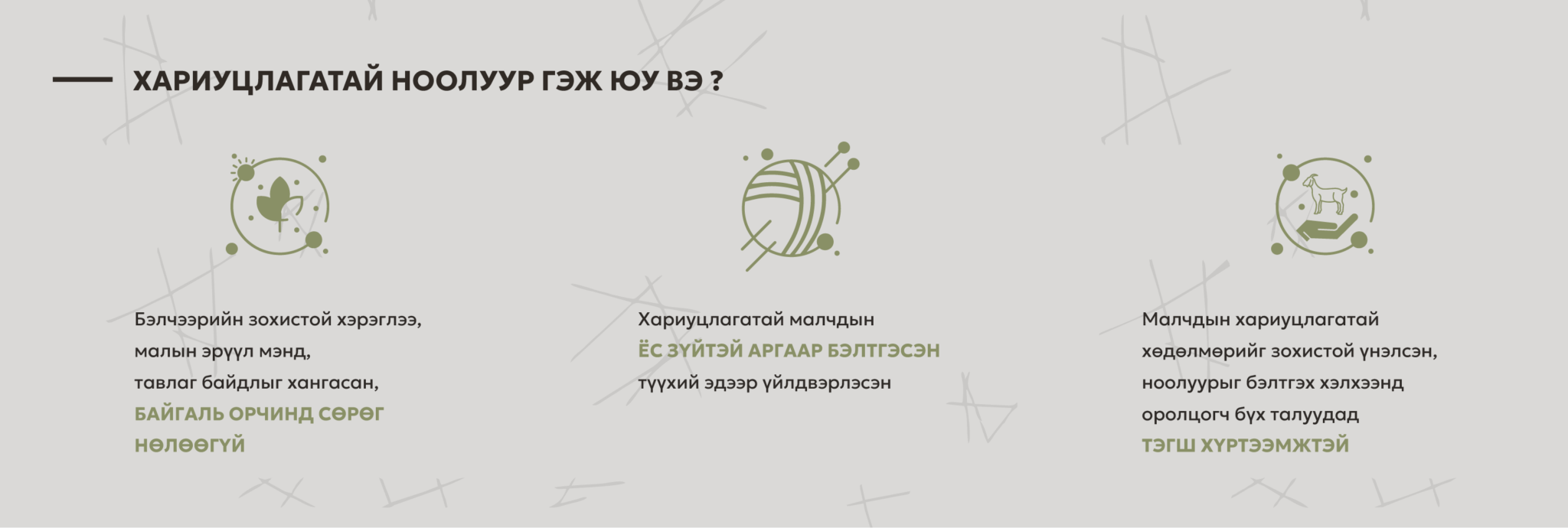 ХАРИУЦЛАГАТАЙ НООЛУУР ГЭЖ ЮУ ВЭ ?

Бэлчээрийн зохистой хэрэглээ, малын эрүүл мэнд, тавлаг байдлыг хангасан, БАЙГАЛЬ ОРЧИНД СӨРӨГ НӨЛӨӨГҮЙ

Хариуцлагатай малчдын ЁС ЗҮЙТЭЙ АРГААР БЭЛТГЭСЭН түүхий эдээр үйлдвэрлэсэн

Малчдын хариуцлагатай хөдөлмөрийг зохистой үнэлсэн, ноолуурыг бэлтгэх хэлхээнд оролцогч бүх талуудад ТЭГШ ХҮРТЭЭМЖТЭЙ